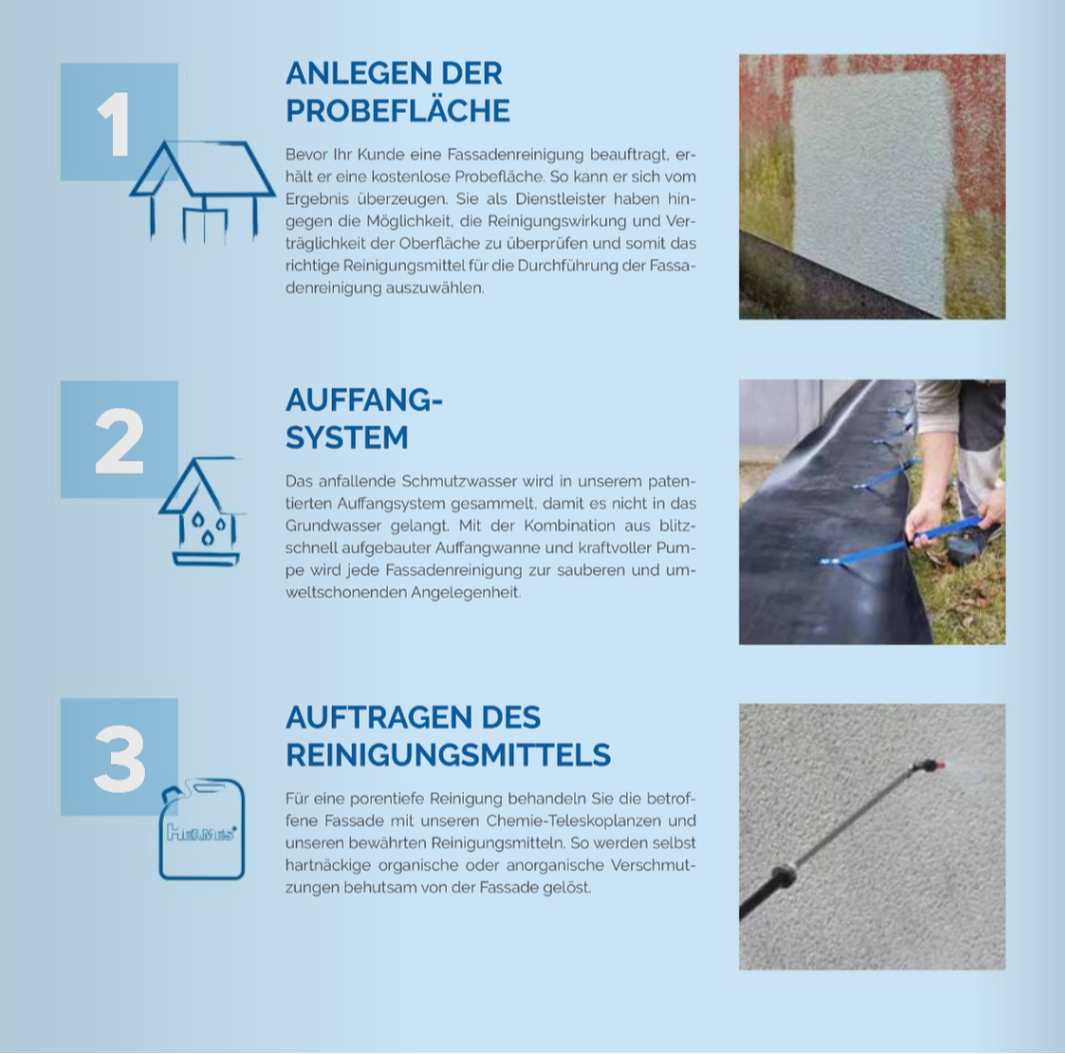 1

ANLEGEN DER PROBEFLÄCHE

Bevor Ihr Kunde eine Fassadenreinigung beauftragt, erhält er eine kostenlose Probefläche. So kann er sich vom Ergebnis überzeugen. Sie als Dienstleister haben hingegen die Möglichkeit, die Reinigungswirkung und Verträglichkeit der Oberfläche zu überprüfen und somit das richtige Reinigungsmittel für die Durchführung der Fassadenreinigung auszuwählen.

2

AUFFANG-SYSTEM

Das anfallende Schmutzwasser wird in unserem patentierten Auffangsystem gesammelt, damit es nicht in das Grundwasser gelangt. Mit der Kombination aus blitzschnell aufgebauter Auffangwanne und kraftvoller Pumpe wird jede Fassadenreinigung zur sauberen und umweltschonenden Angelegenheit.

3

HERMES

AUFTRAGEN DES REINIGUNGSMITTELS

Für eine porentiefe Reinigung behandeln Sie die betroffene Fassade mit unseren Chemie-Teleskoplanzen und unseren bewährten Reinigungsmitteln. So werden selbst hartnäckige organische oder anorganische Verschmutzungen behutsam von der Fassade gelöst.